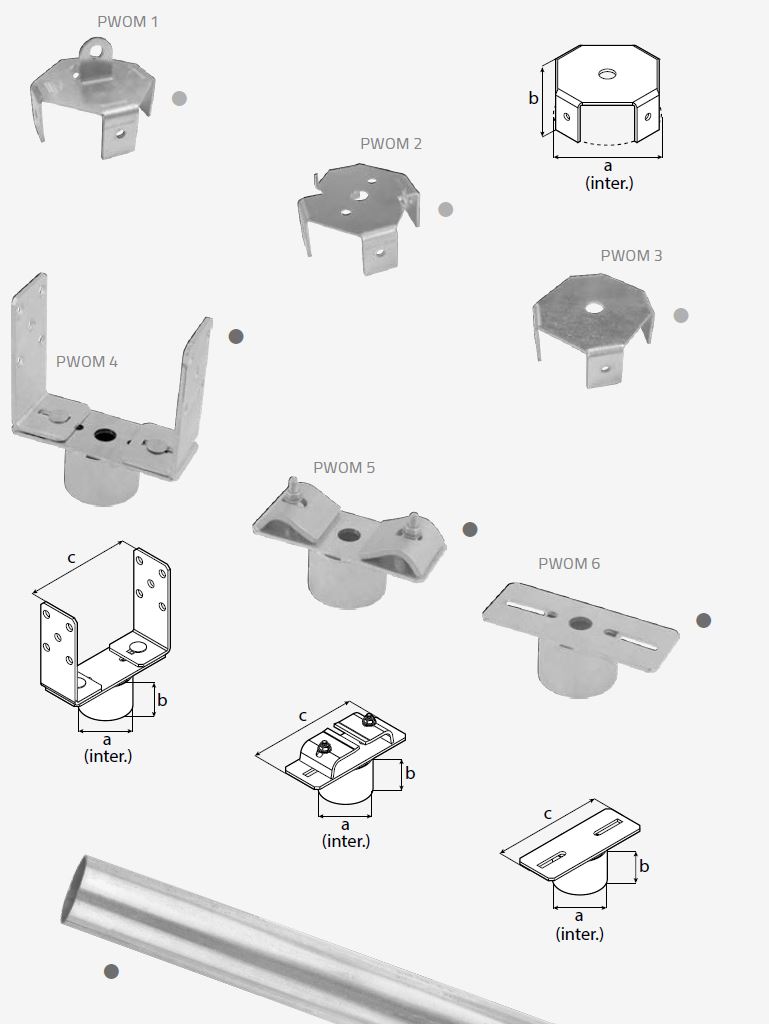 PWOM 1

b

a
(inter.)

PWOM 2

PWOM 3

PWOM 4

PWOM 5

PWOM 6

c

b

a
(inter.)

c

b

a
(inter.)

c

b

a
(inter.)